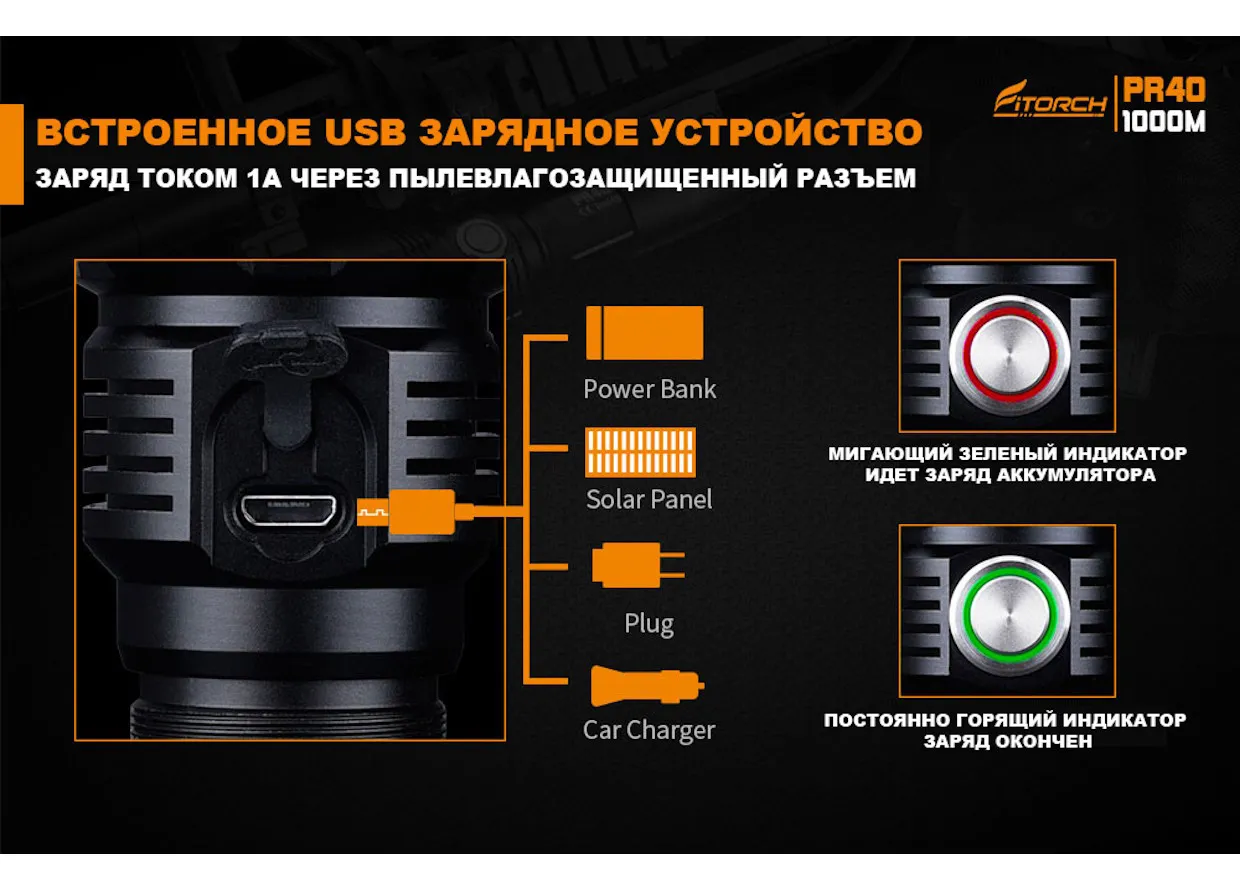 FITORCH PR40 1000M

ВСТРОЕННОЕ USB ЗАРЯДНОЕ УСТРОЙСТВО

ЗАРЯД ТОКОМ 1А ЧЕРЕЗ ПЫЛЕВЛАГОЗАЩИЩЕННЫЙ РАЗЪЕМ

Power Bank

Solar Panel

Plug

Car Charger

МИГАЮЩИЙ ЗЕЛЕНЫЙ ИНДИКАТОР
ИДЕТ ЗАРЯД АККУМУЛЯТОРА

ПОСТОЯННО ГОРЯЩИЙ ИНДИКАТОР
ЗАРЯД ОКОНЧЕН