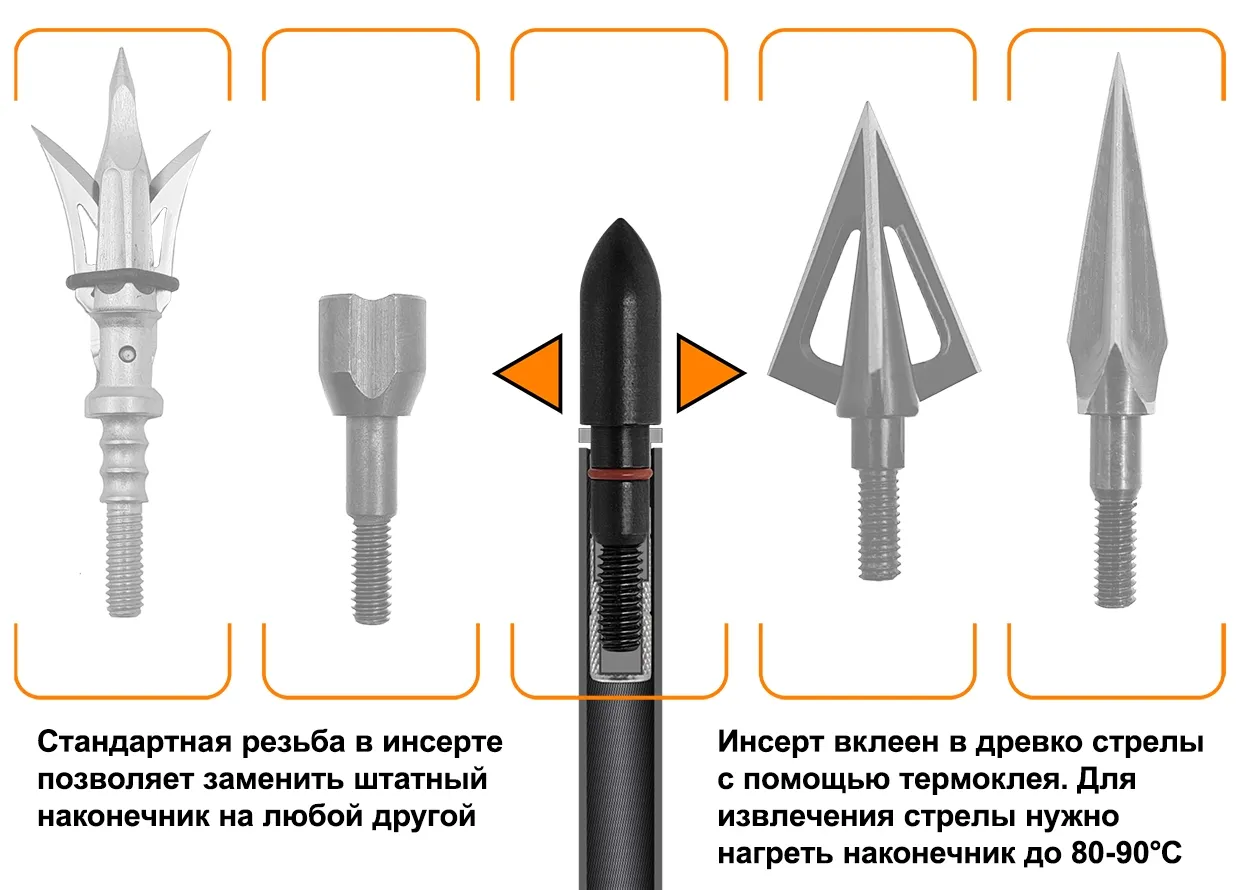 Стандартная резьба в инсерте позволяет заменить штатный наконечник на любой другой

Инсерт вклеен в древко стрелы с помощью термоклея. Для извлечения стрелы нужно нагреть наконечник до 80-90°C