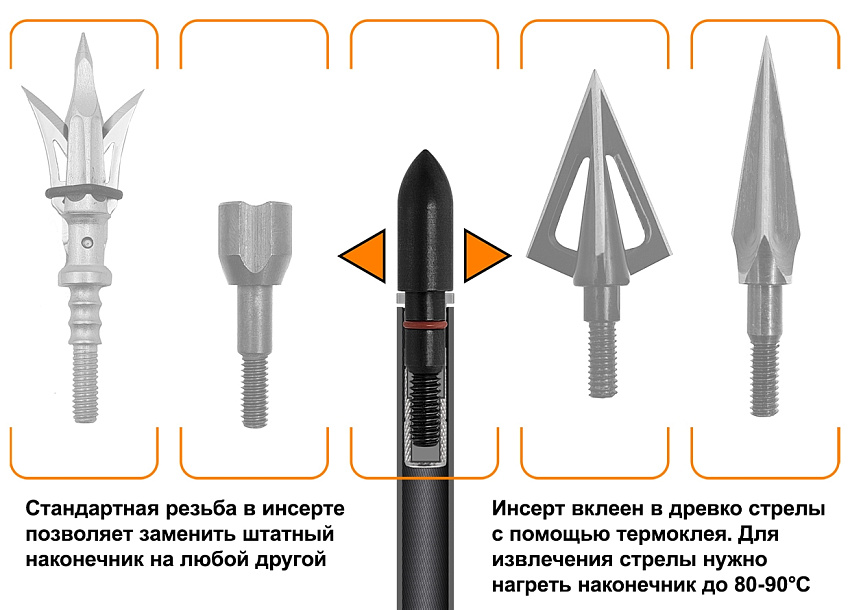 Стандартная резьба в инсерте позволяет заменить штатный наконечник на любой другой

Инсерт вклеен в древко стрелы с помощью термоклея. Для извлечения стрелы нужно нагреть наконечник до 80-90°C