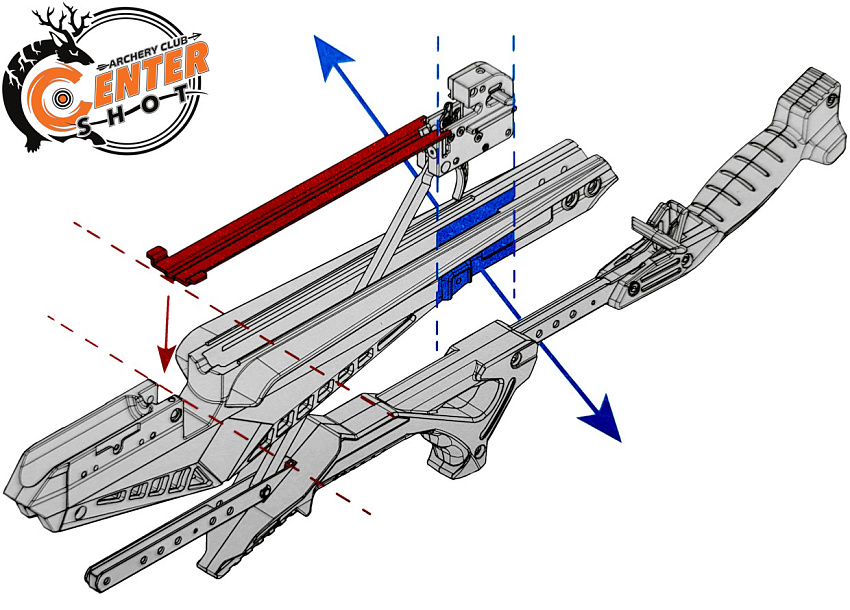 ARCHERY CLUB
CENTER
S-H-O-T