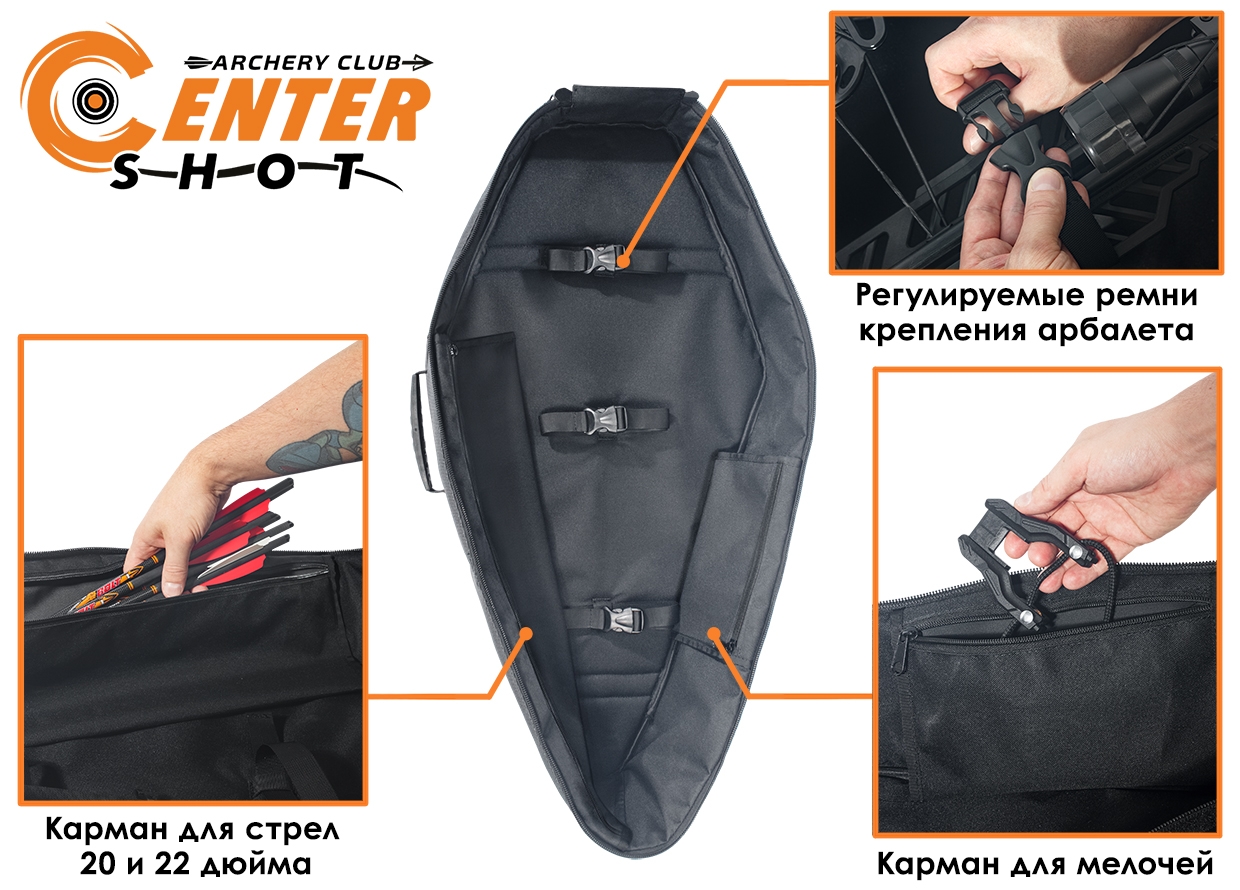 ARCHERY CLUB
CENTER
S-H-O-T

Регулируемые ремни крепления арбалета

Карман для стрел 20 и 22 дюйма

Карман для мелочей